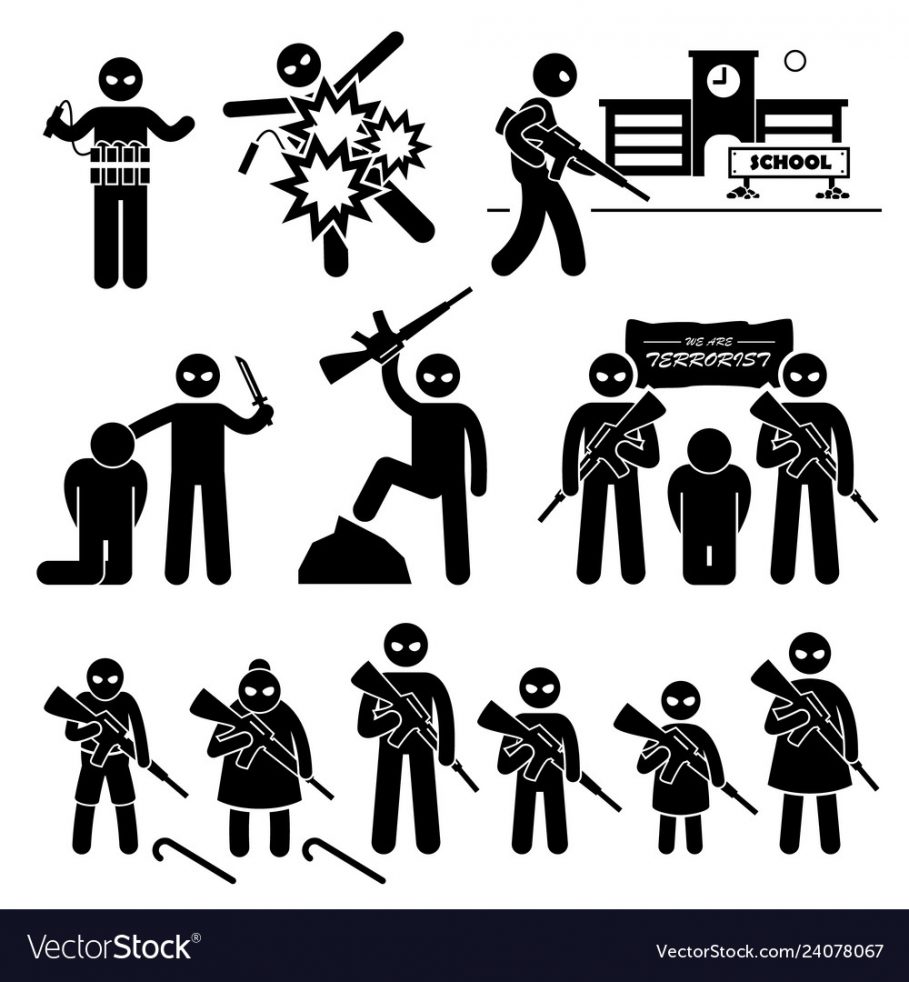 SCHOOL

WE ARE
TERRORIST

VectorStock®

VectorStock.com/24078067